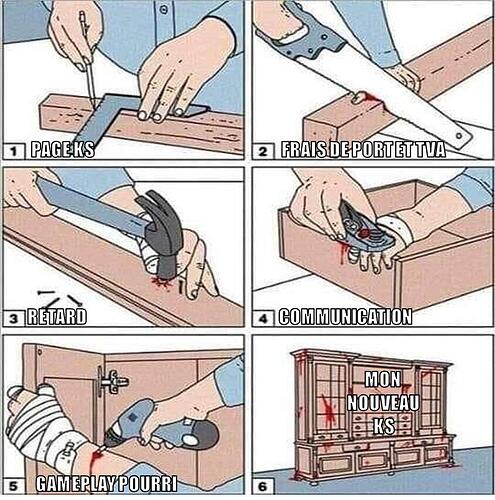 1 PAGE KS

2 FRAIS DE PORT ET TVA

3 RETARD

4 COMMUNICATION

5 GAMEPLAY POURRI

6 MON NOUVEAU KS