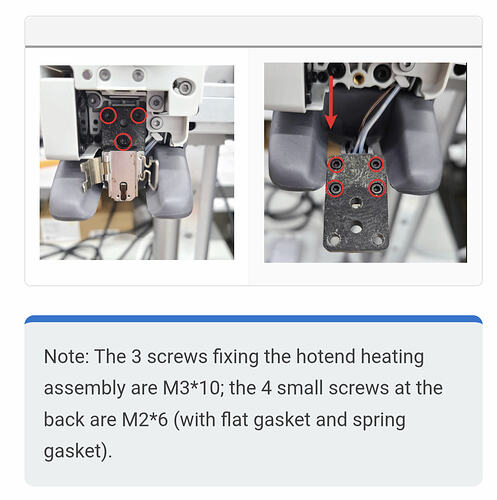 Note: The 3 screws fixing the hotend heating assembly are M3*10; the 4 small screws at the back are M2*6 (with flat gasket and spring gasket).