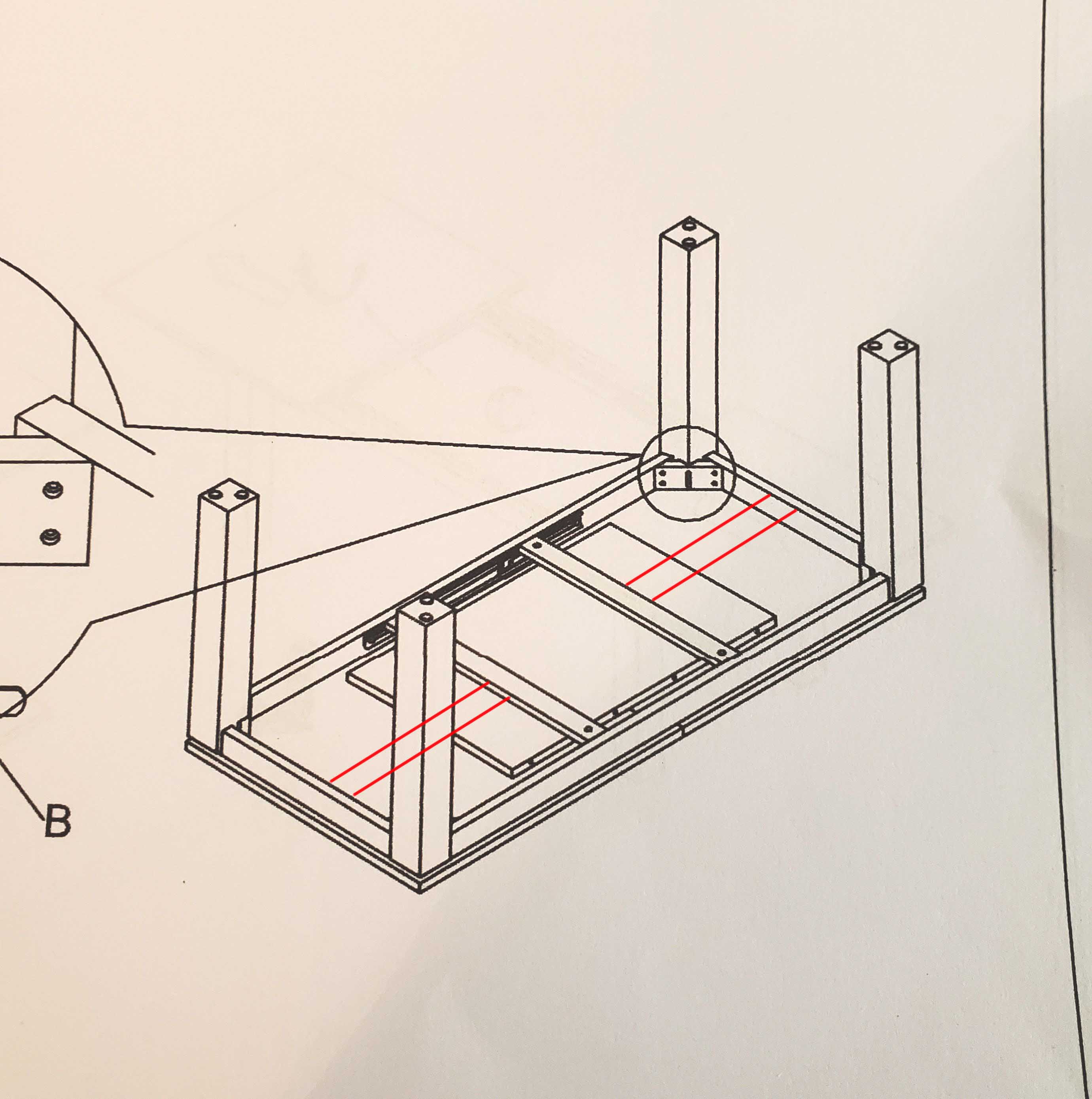 B