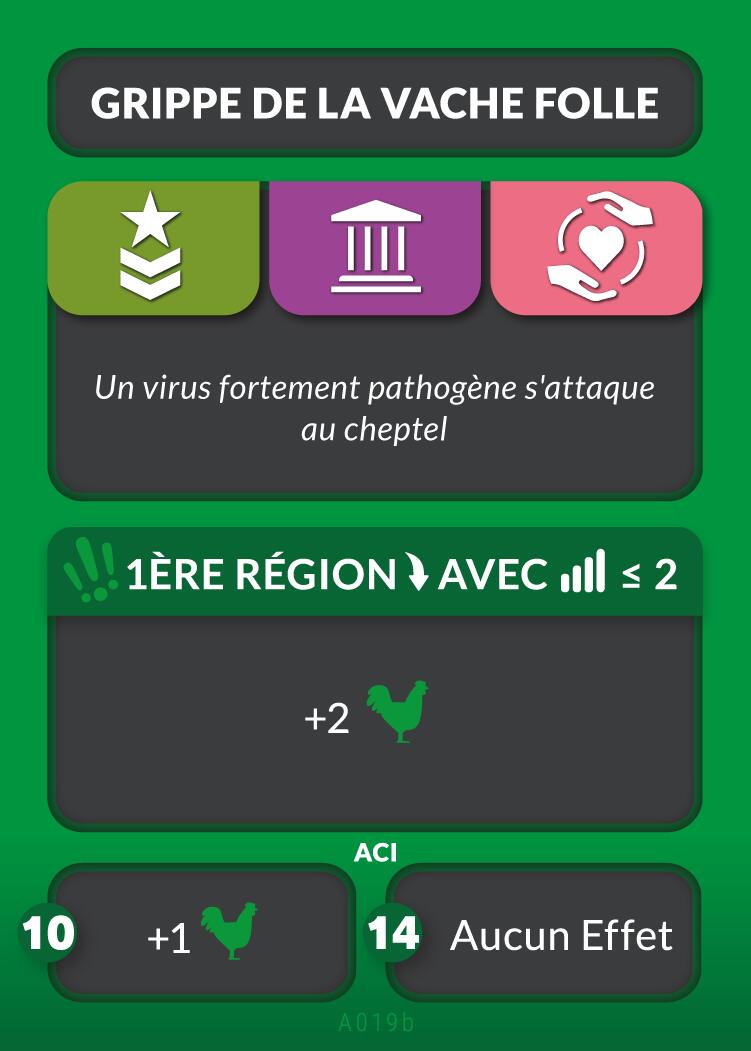 GRIPPE DE LA VACHE FOLLE

Un virus fortement pathogène s'attaque au cheptel

1ÈRE RÉGION AVEC ≤ 2

+2

ACI

10

+1

14

Aucun Effet

A019b